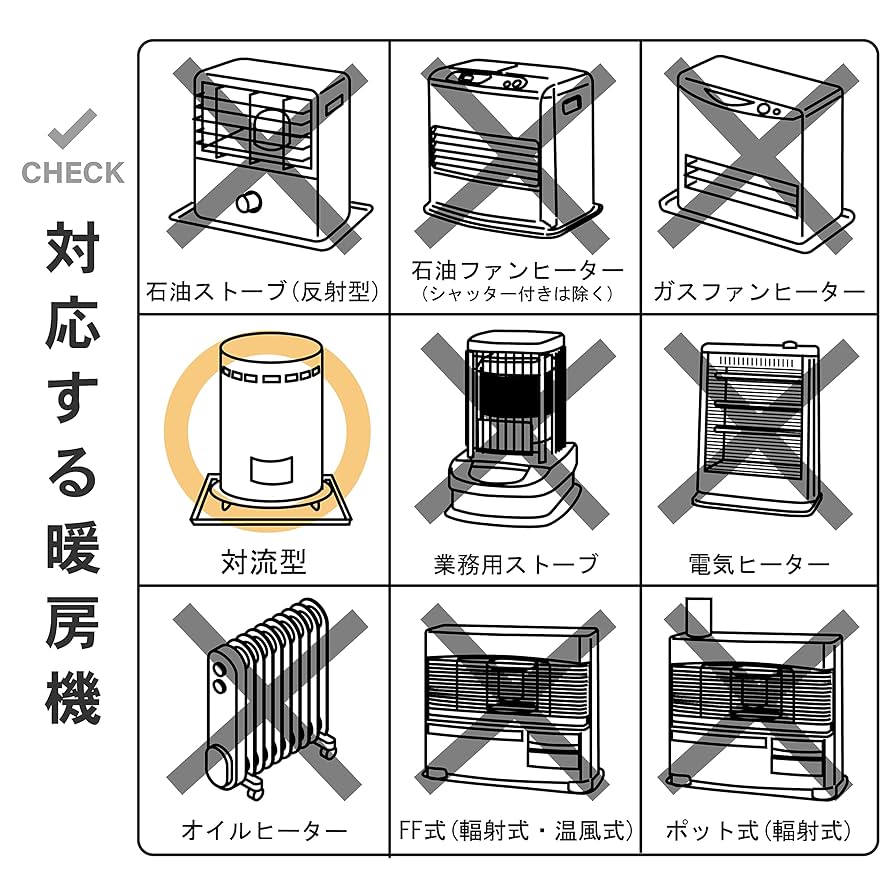 CHECK

対応する暖房機

石油ストーブ(反射型)

石油ファンヒーター
(シャッター付きは除く)

ガスファンヒーター

対流型

業務用ストーブ

電気ヒーター

オイルヒーター

FF式(輻射式・温風式)

ポット式(輻射式)