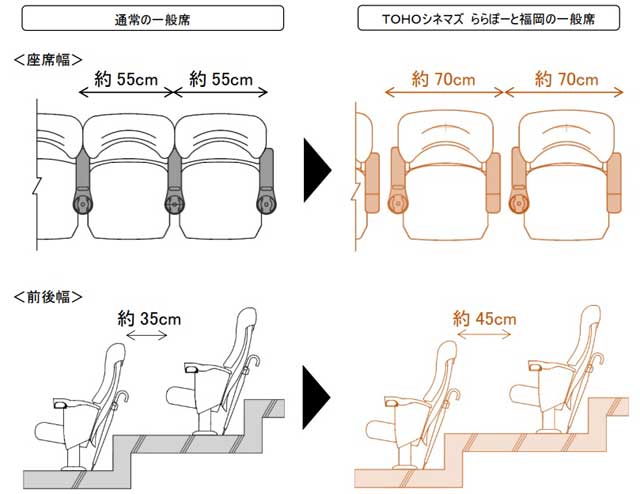 通常の一般席

TOHOシネマズ ららぽーと福岡の一般席

<座席幅>

約 55cm 約 55cm

約 70cm 約 70cm

<前後幅>

約 35cm

約 45cm