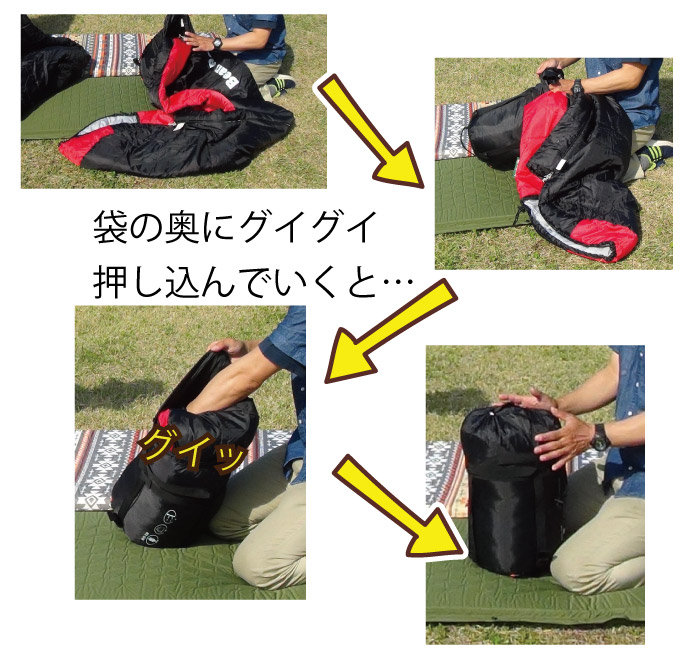 袋の奥にグイグイ
押し込んでいくと…

グイッ