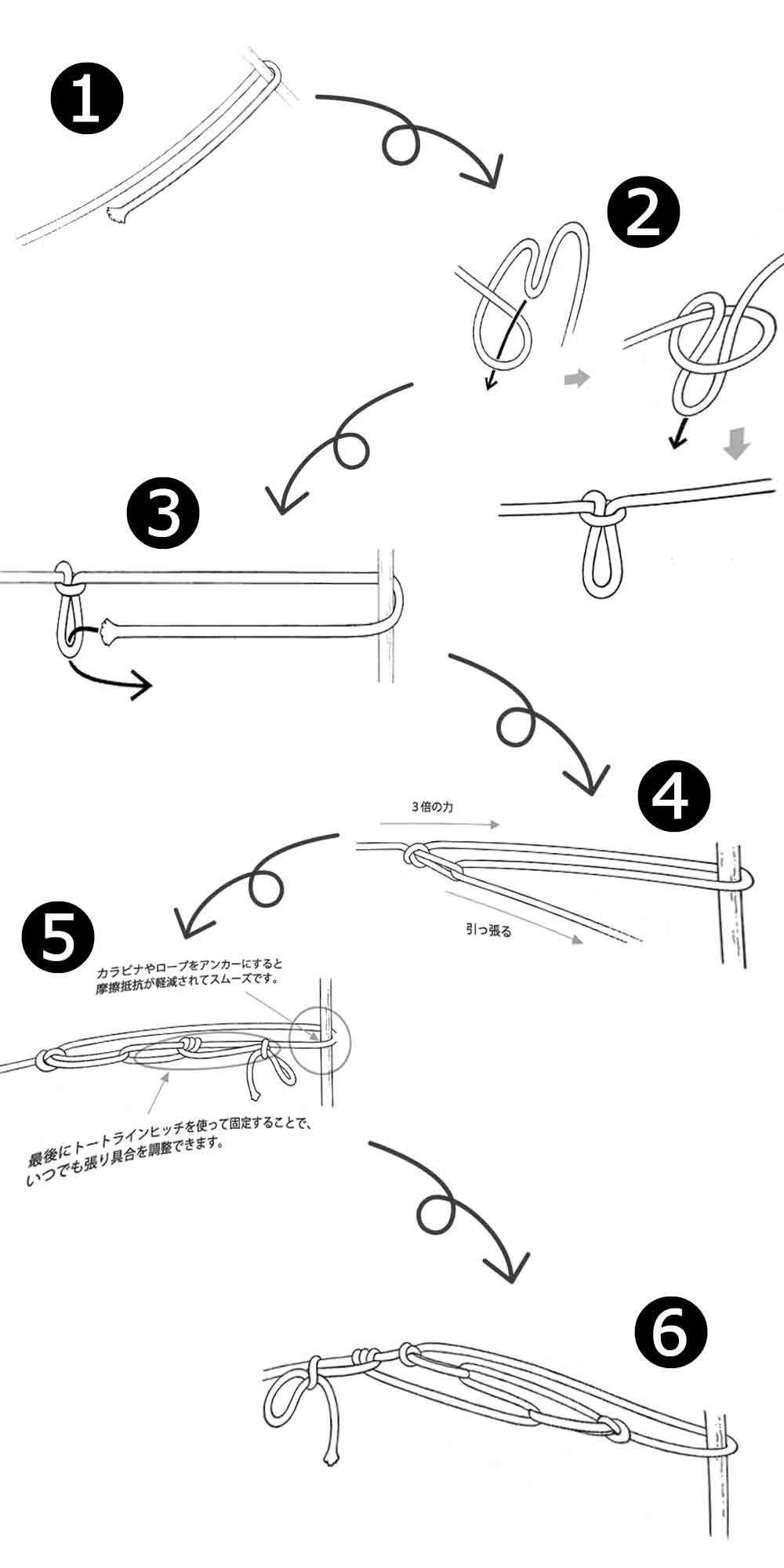 1

2

3

4

3倍の力

引っ張る

5

カラビナやロープをアンカーにすると摩擦抵抗が軽減されてスムーズです。

最後にトートラインヒッチを使って固定することで、いつでも張り具合を調整できます。

6