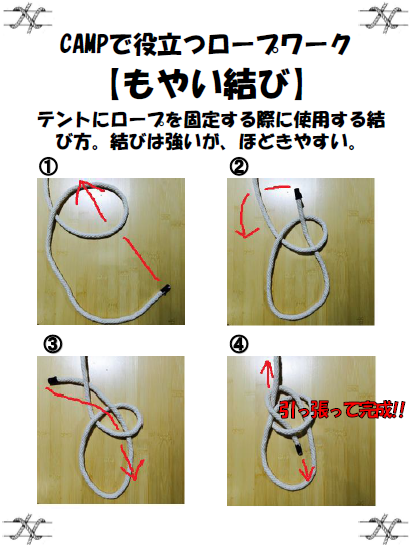 CAMPで役立つロープワーク

【もやい結び】

テントにロープを固定する際に使用する結び方。結びは強いが、ほどきやすい。

①

②

③

④

引っ張って完成!!